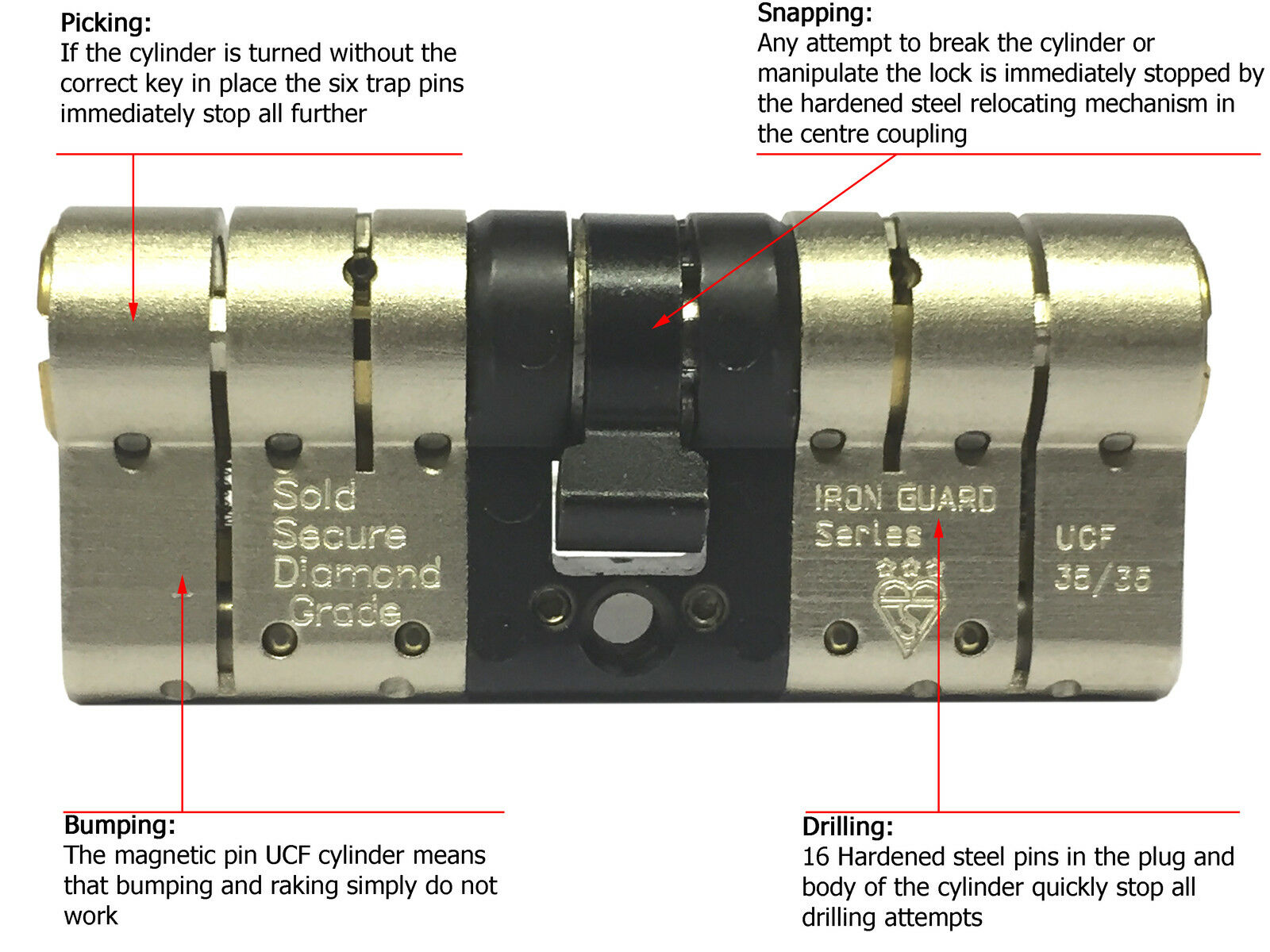 Picking:
If the cylinder is turned without the correct key in place the six trap pins immediately stop all further

Snapping:
Any attempt to break the cylinder or manipulate the lock is immediately stopped by the hardened steel relocating mechanism in the centre coupling

Sold Secure Diamond Grade

IRON GUARD Series

UCF 35/35

Bumping:
The magnetic pin UCF cylinder means that bumping and raking simply do not work

Drilling:
16 Hardened steel pins in the plug and body of the cylinder quickly stop all drilling attempts