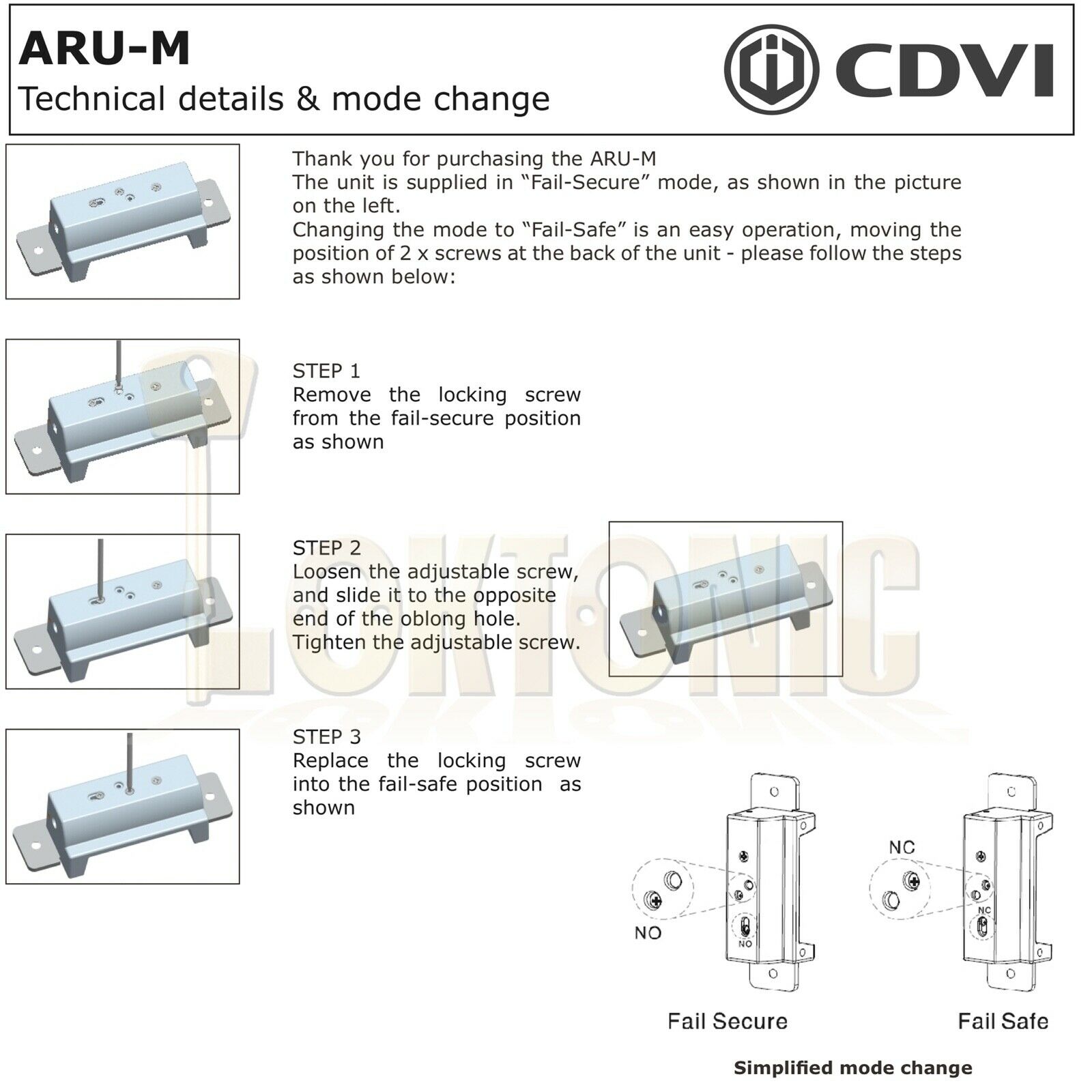 ARU-M
Technical details & mode change

CDVI

Thank you for purchasing the ARU-M
The unit is supplied in “Fail-Secure” mode, as shown in the picture on the left.
Changing the mode to “Fail-Safe” is an easy operation, moving the position of 2 x screws at the back of the unit - please follow the steps as shown below:

STEP 1
Remove the locking screw from the fail-secure position as shown

STEP 2
Loosen the adjustable screw, and slide it to the opposite end of the oblong hole.
Tighten the adjustable screw.

STEP 3
Replace the locking screw into the fail-safe position as shown

LOKTONIC

NO
NO
NC
NC

Fail Secure
Fail Safe

Simplified mode change